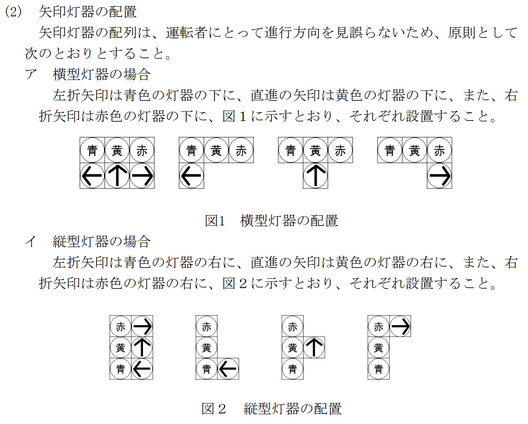 (2) 矢印灯器の配置

矢印灯器の配列は、運転者にとって進行方向を見誤らないため、原則として次のとおりとすること。

ア 横型灯器の場合

左折矢印は青色の灯器の下に、直進の矢印は黄色の灯器の下に、また、右折矢印は赤色の灯器の下に、図１に示すとおり、それぞれ設置すること。

青 黄 赤
← ↑ →

青 黄 赤
←

青 黄 赤
↑

青 黄 赤
→

図1 横型灯器の配置

イ 縦型灯器の場合

左折矢印は青色の灯器の右に、直進の矢印は黄色の灯器の右に、また、右折矢印は赤色の灯器の右に、図２に示すとおり、それぞれ設置すること。

赤 →
黄 ↑
青 ←

赤
黄
青 ←

赤
黄 ↑
青

赤 →
黄
青

図２ 縦型灯器の配置